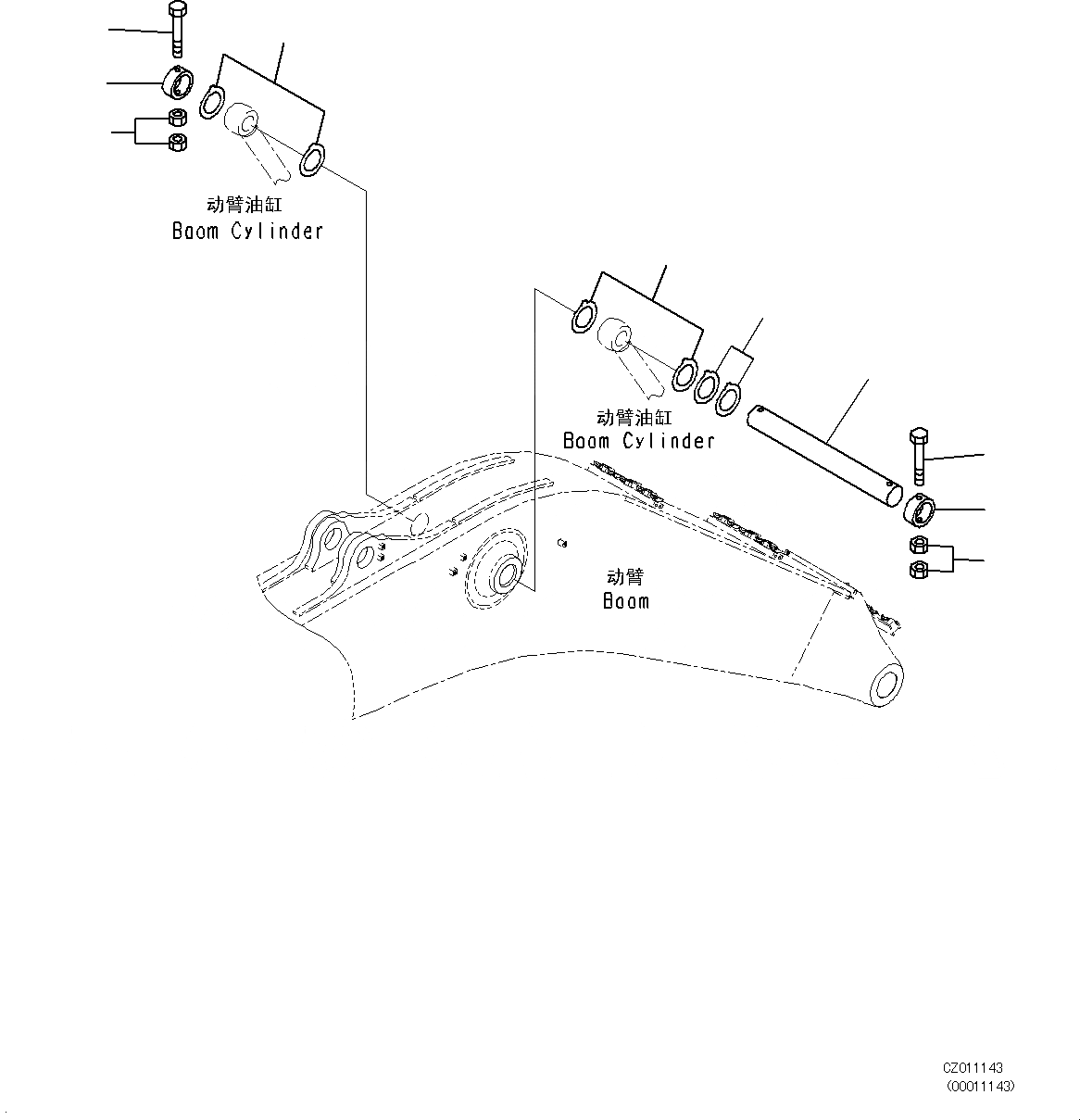 动臂油缸
Boom Cylinder

动臂油缸
Boom Cylinder

动臂
Boom

CZ011143
(00011143)