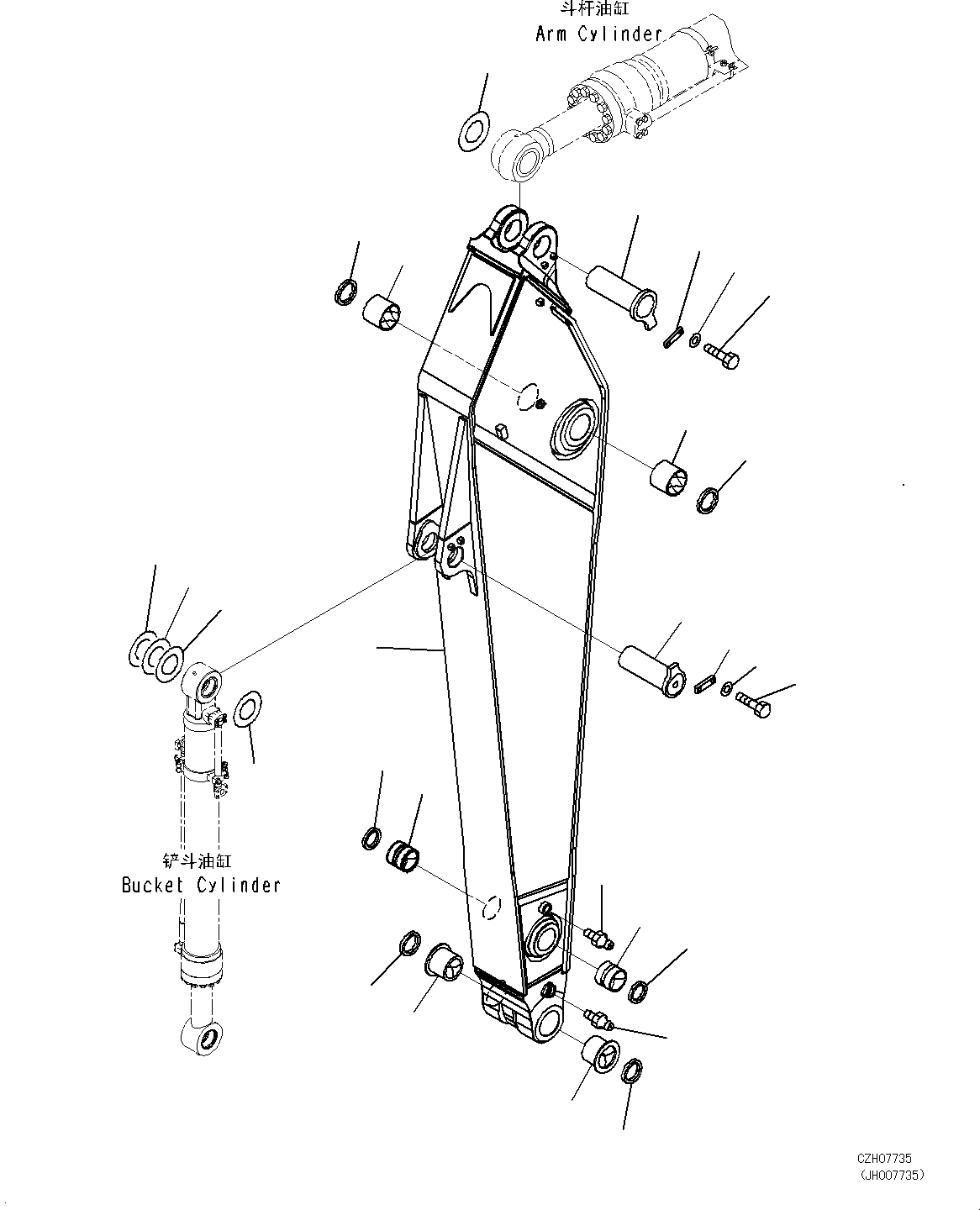 斗杆油缸
Arm Cylinder

铲斗油缸
Bucket Cylinder

CZH07735
(JH007735)