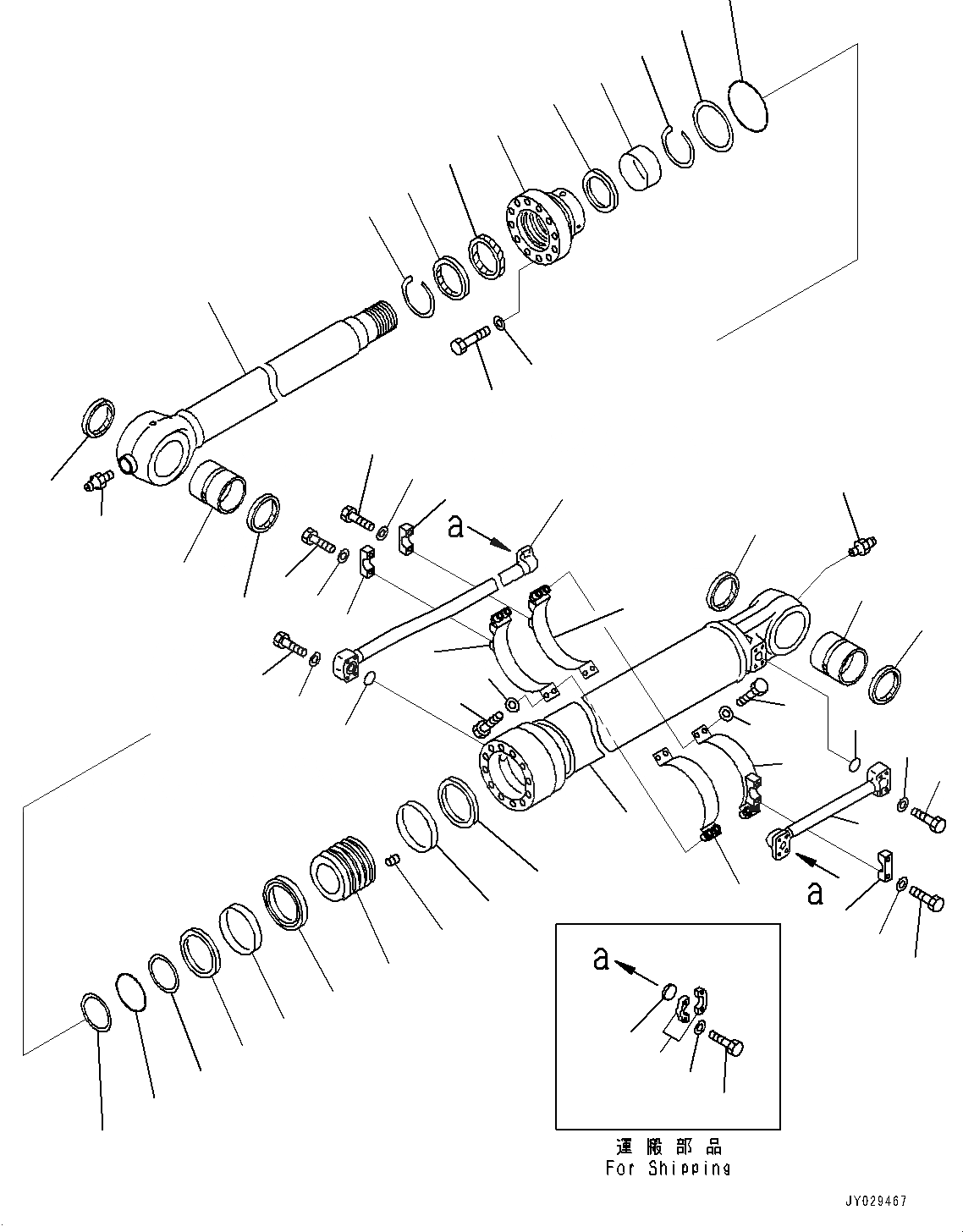 a

a

a

運搬部品
For Shipping

JY029467