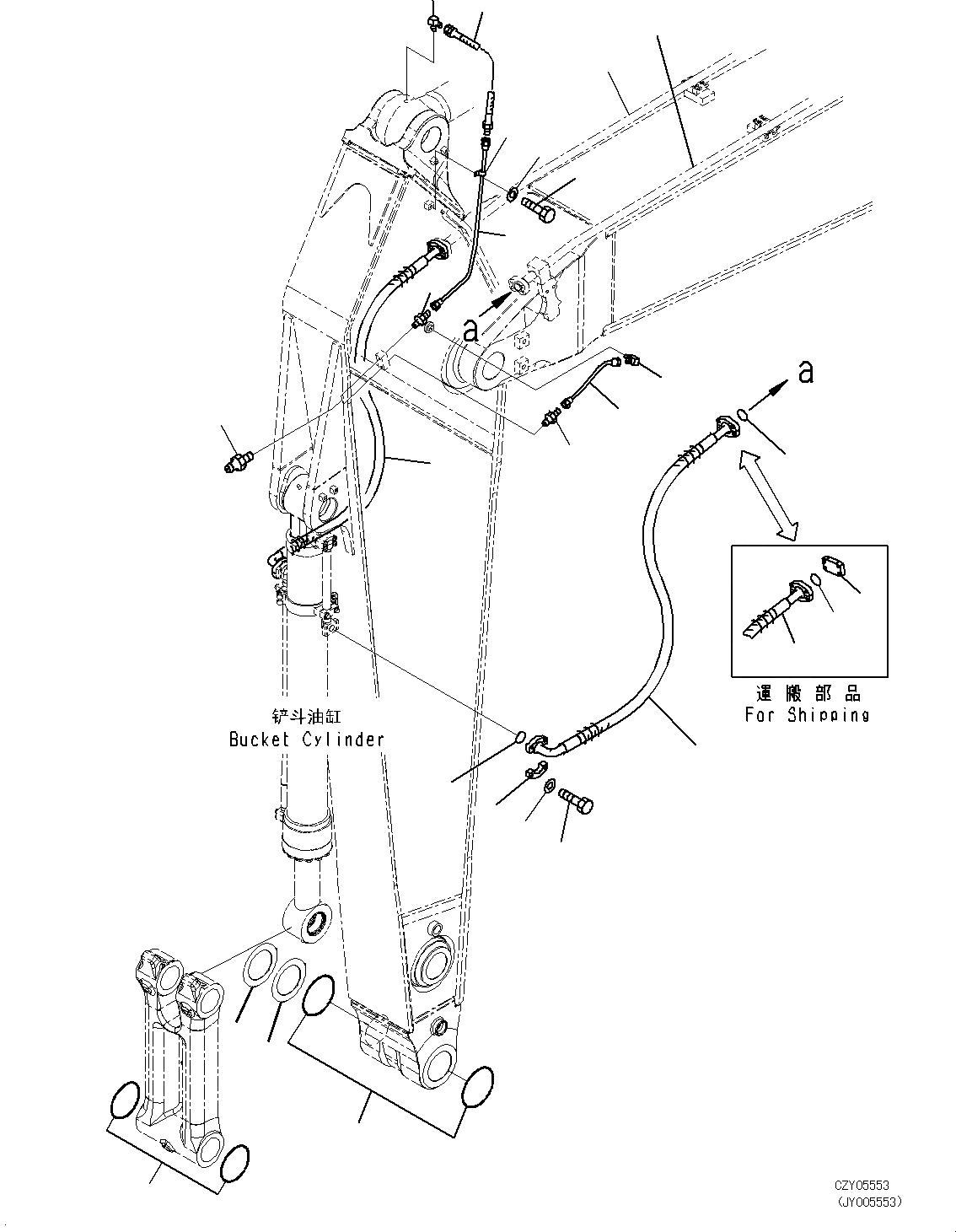 a

a

運搬部品
For Shipping

铲斗油缸
Bucket Cylinder

CZY05553
(JY005553)