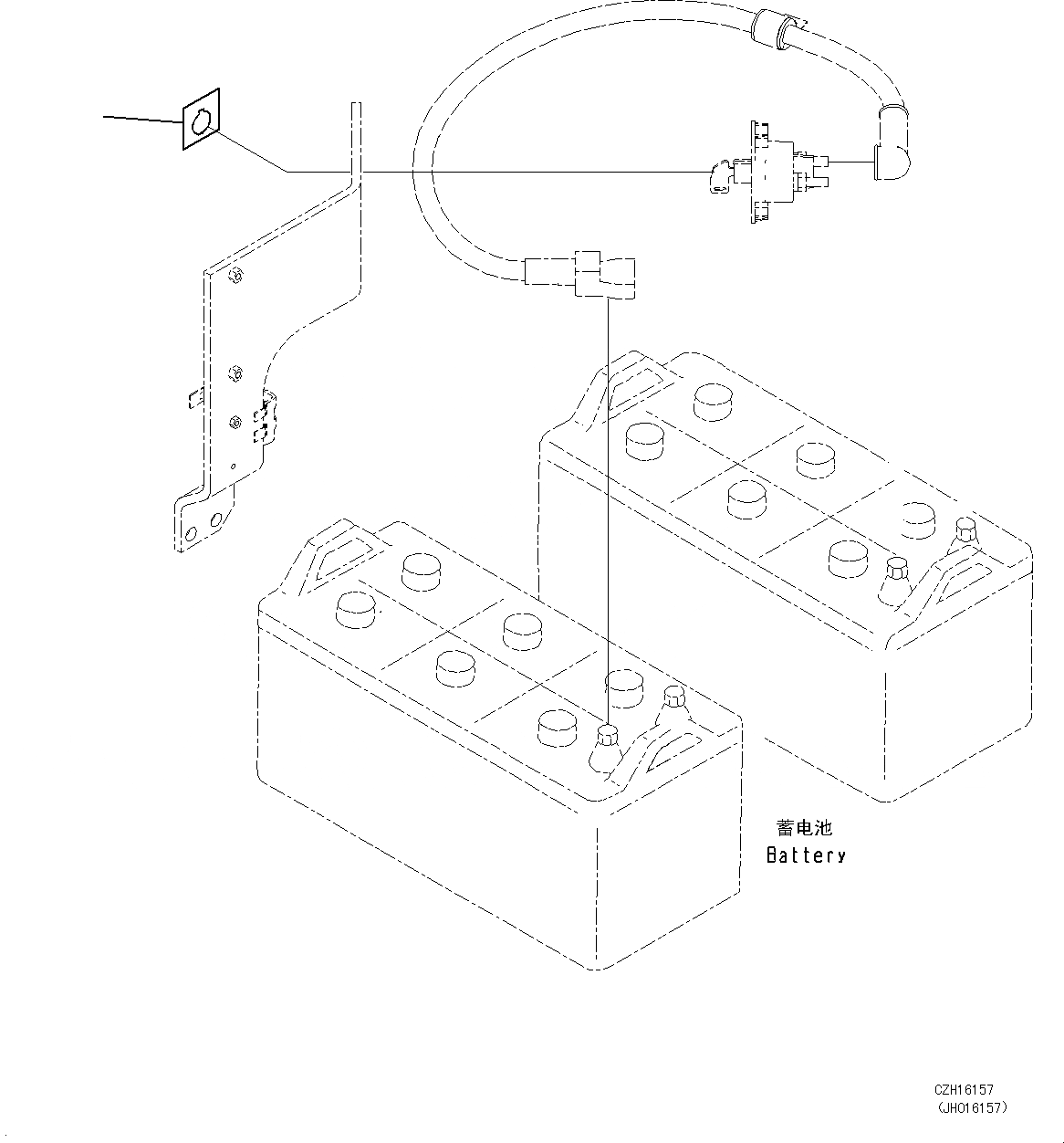 蓄电池
Battery

CZH16157
(JH016157)