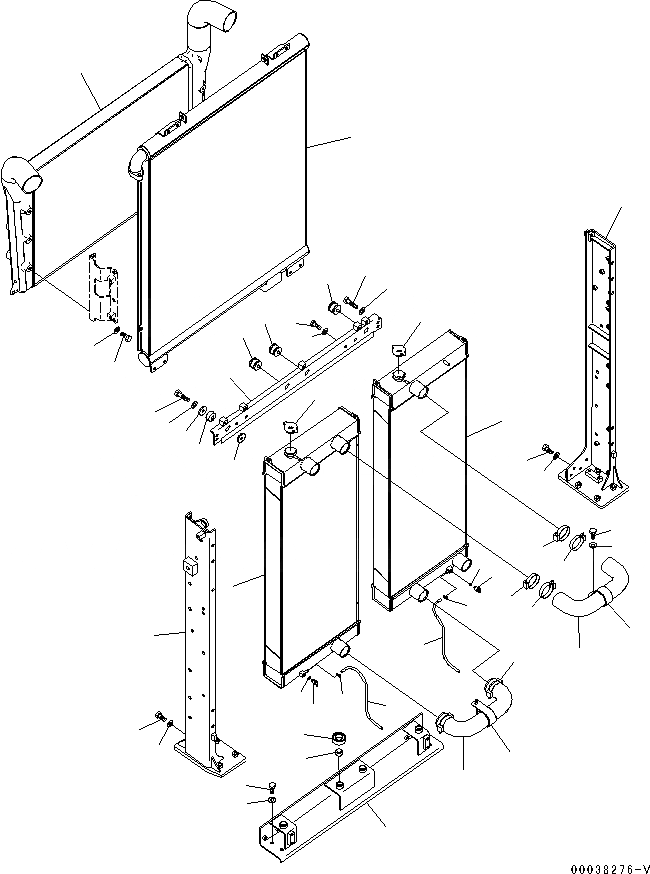 00038276-V