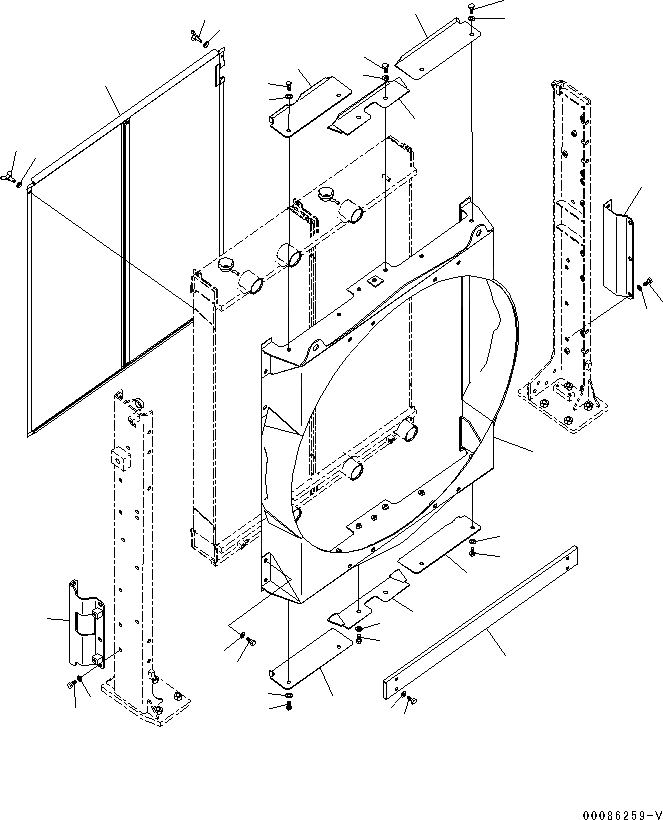 00086259-V