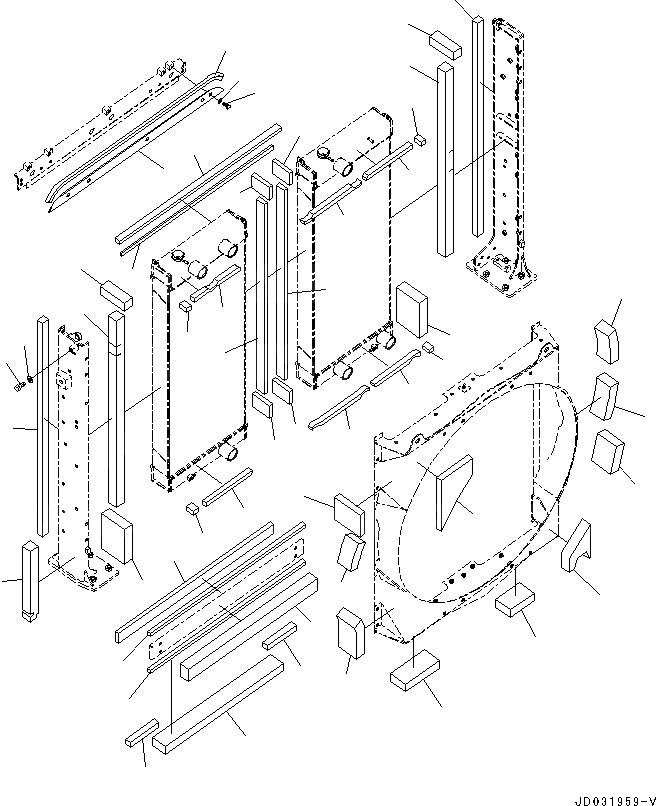 JD031959-V