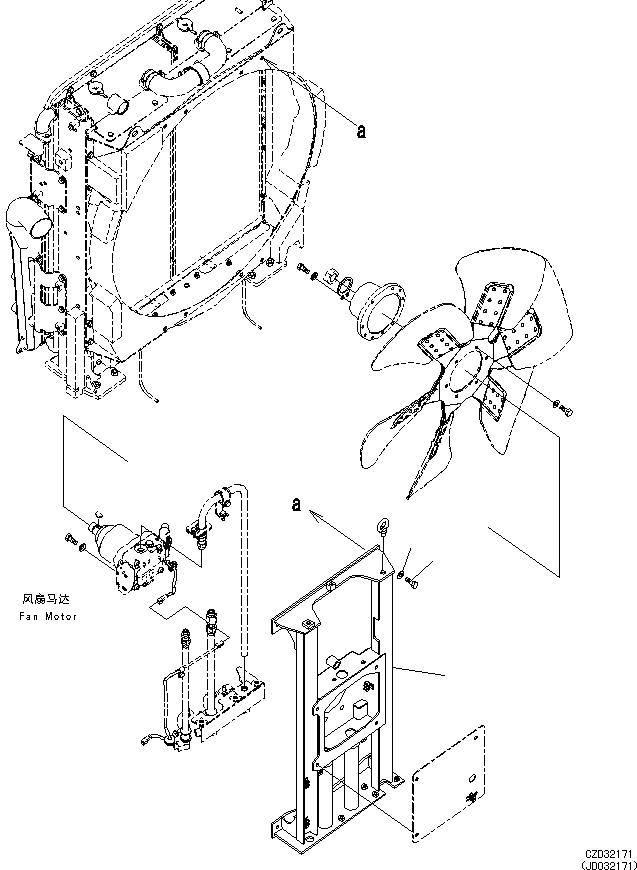 a

a

风扇马达
Fan Motor

CZD32171
(JD032171)