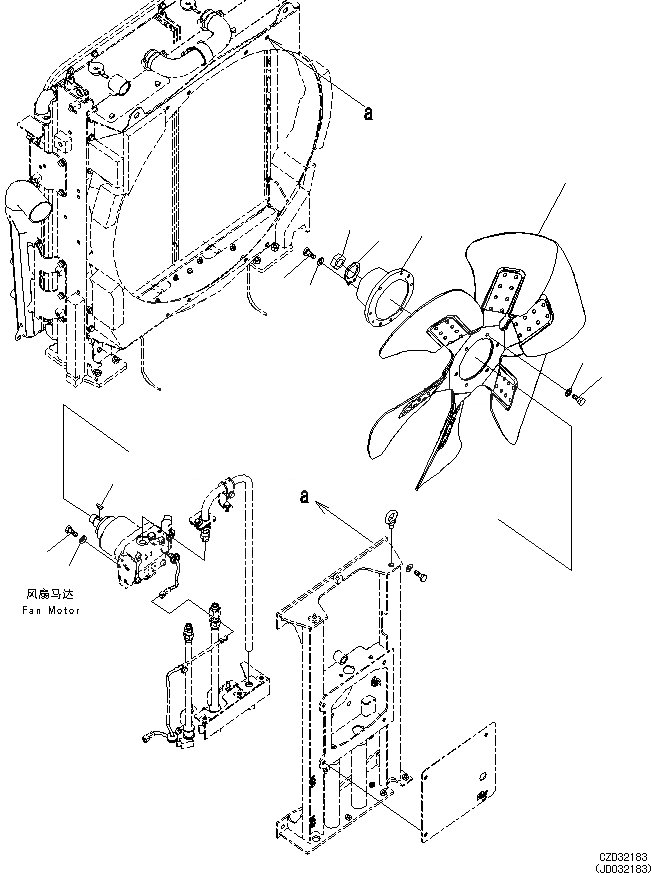 a

a

风扇马达
Fan Motor

CZD32183
(JD032183)