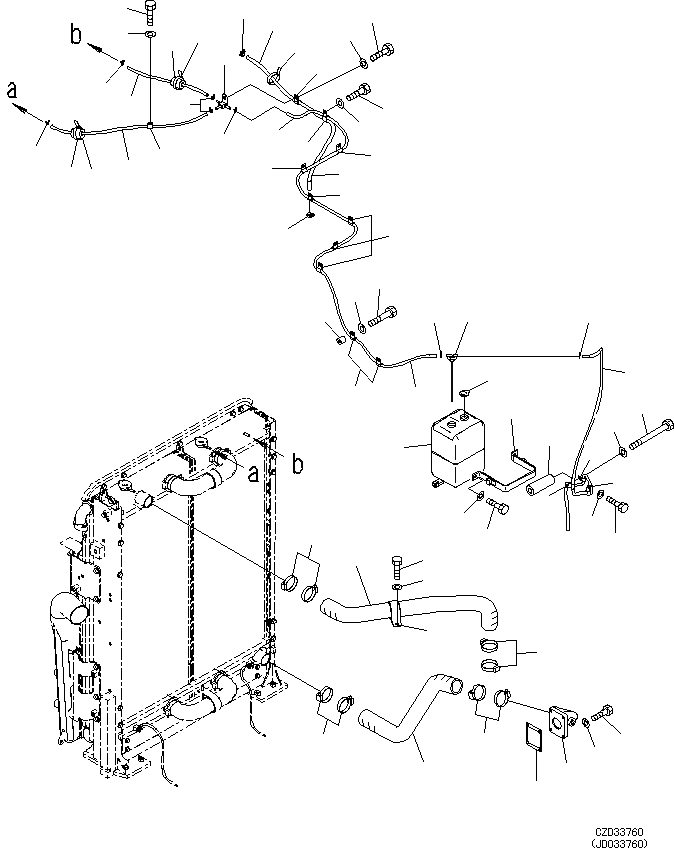 b
a
a
b
CZD33760
(JD033760)