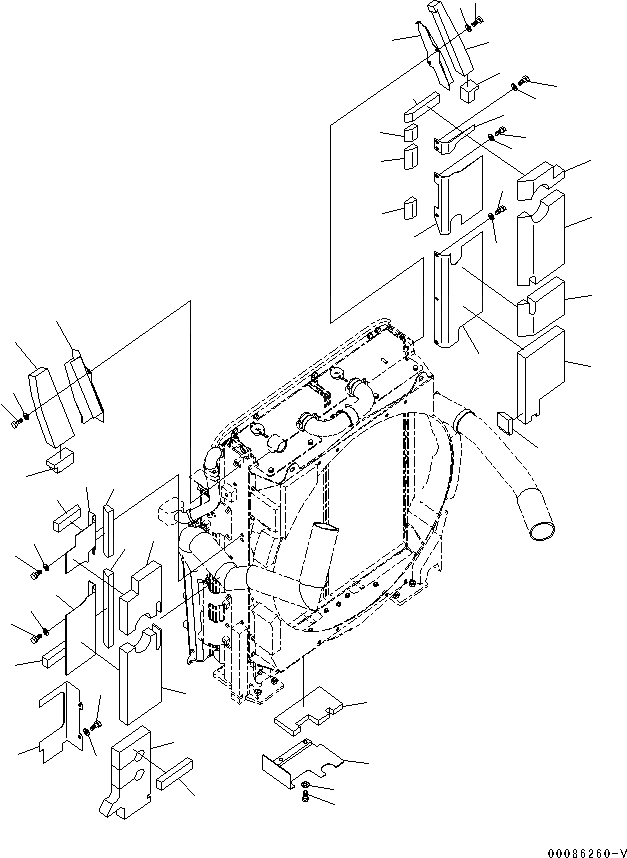 00086260-V