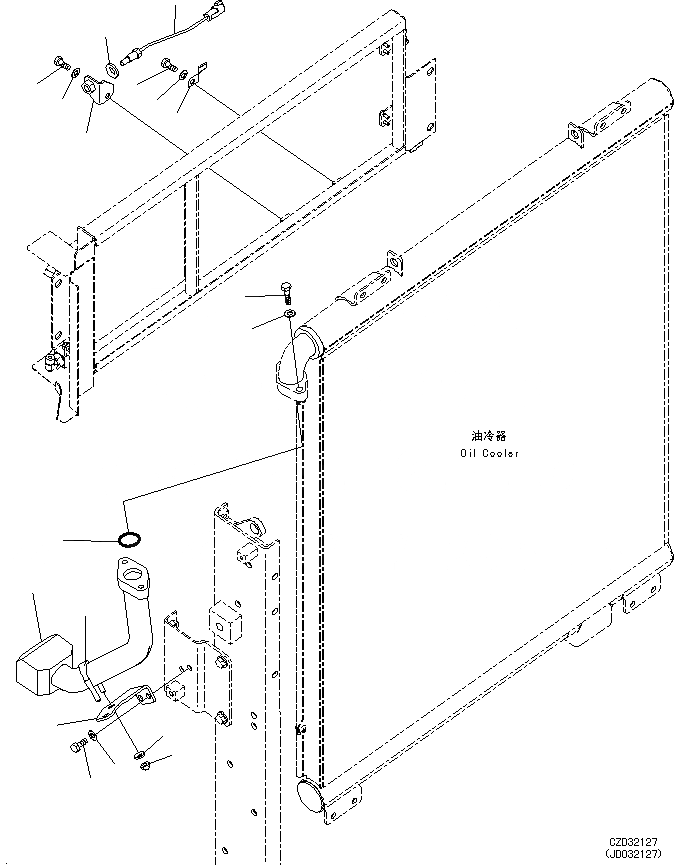 油冷器
Oil Cooler

CZD32127
(JD032127)