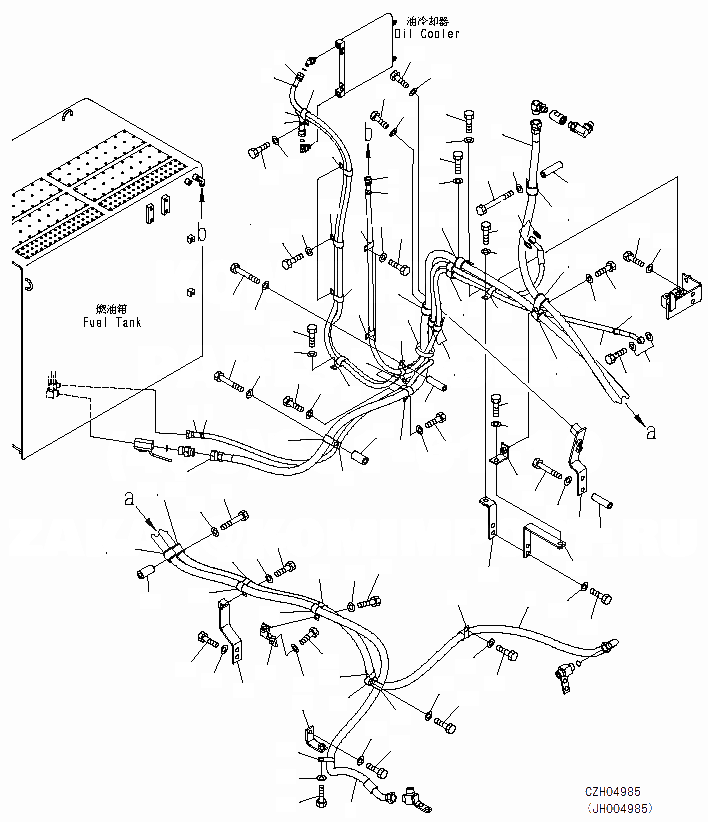 油冷却器
Oil Cooler

b

b

燃油箱
Fuel Tank

a

a

CZH04985
(JH004985)