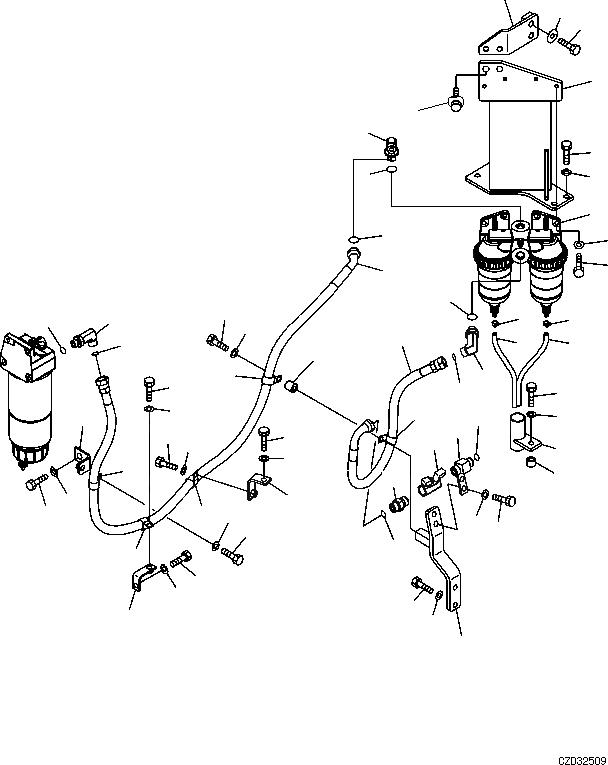 CZD32509