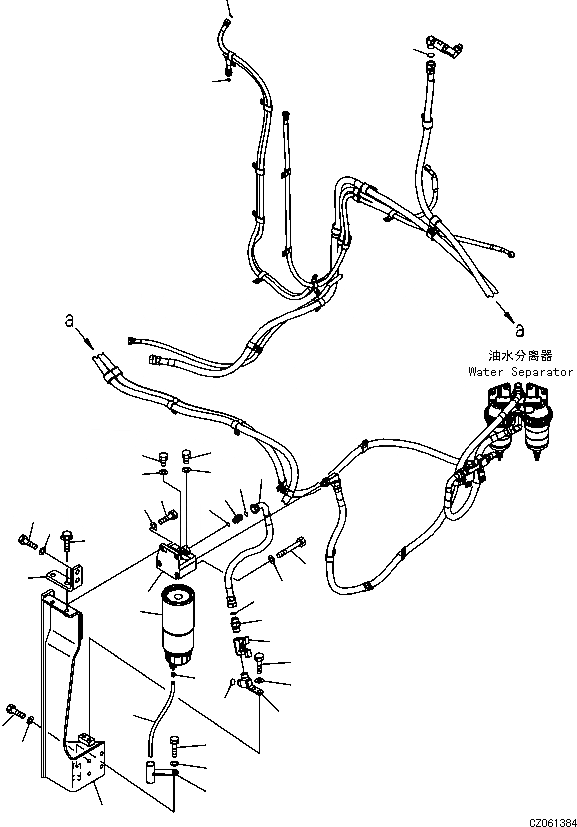 a

a

油水分离器
Water Separator

CZ061384