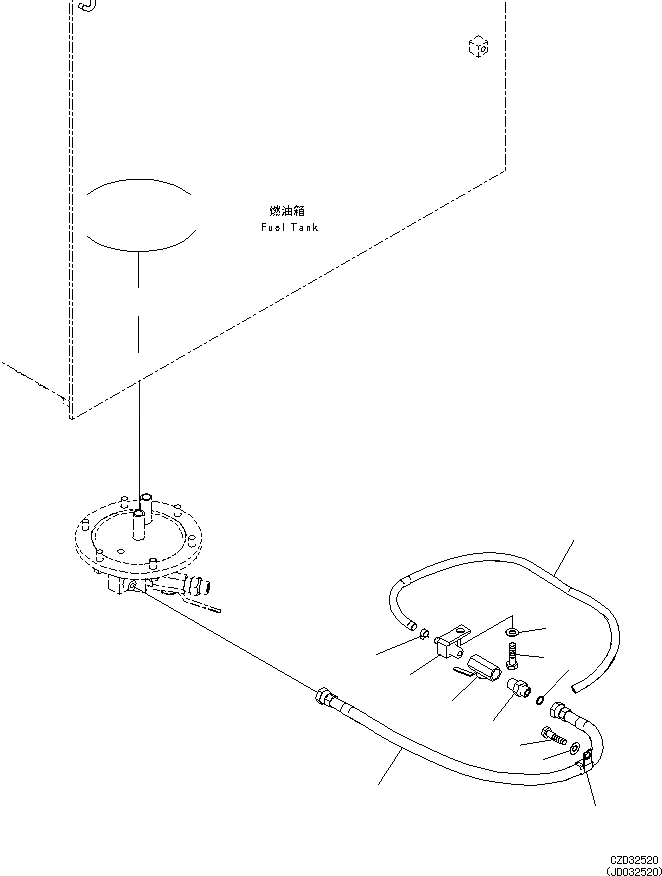 燃油箱
Fuel Tank

CZD32520
(JD032520)