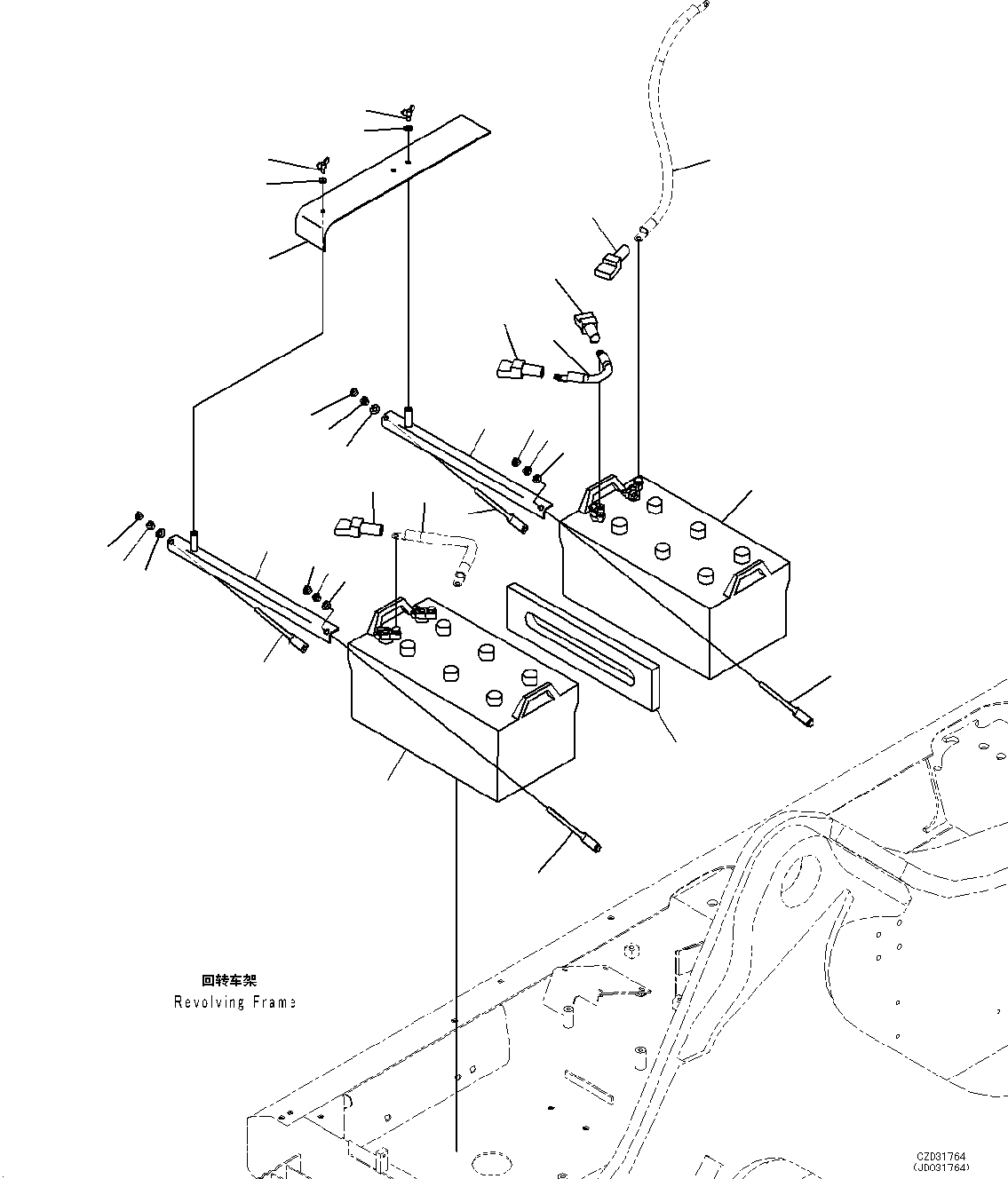 回转车架
Revolving Frame

CZ031764
(JD031764)