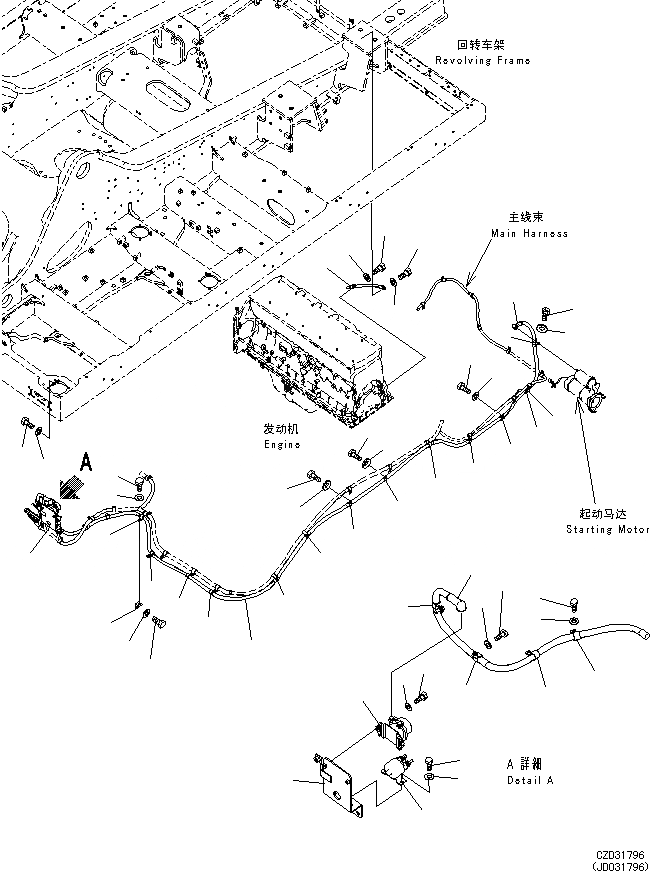 回转车架
Revolving Frame

主线束
Main Harness

发动机
Engine

A

起动马达
Starting Motor

A 詳細
Detail A

CZD31796
(JD031796)