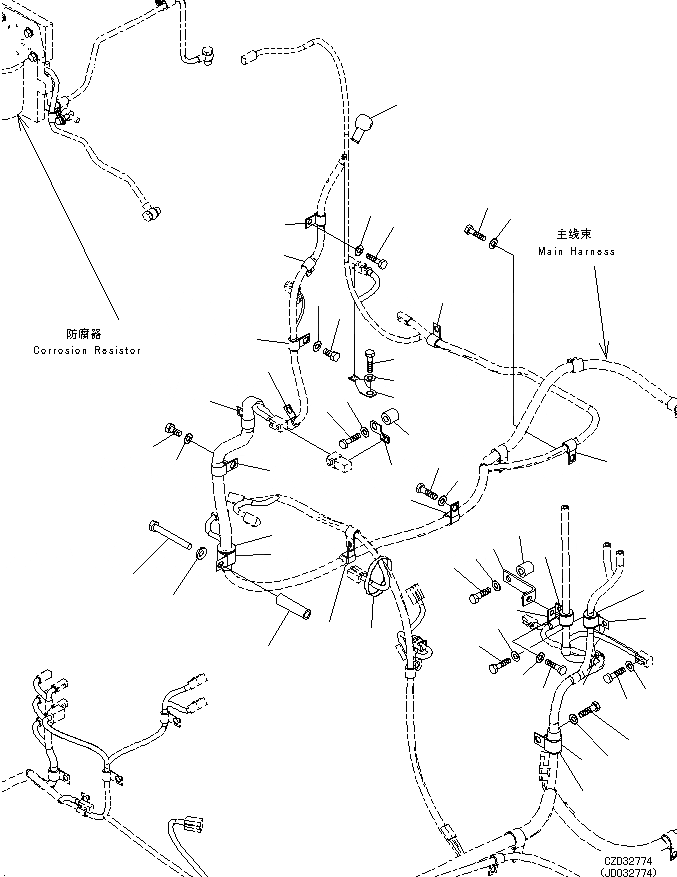 主线束
Main Harness

防腐器
Corrosion Resistor

CZD32774
(JD032774)