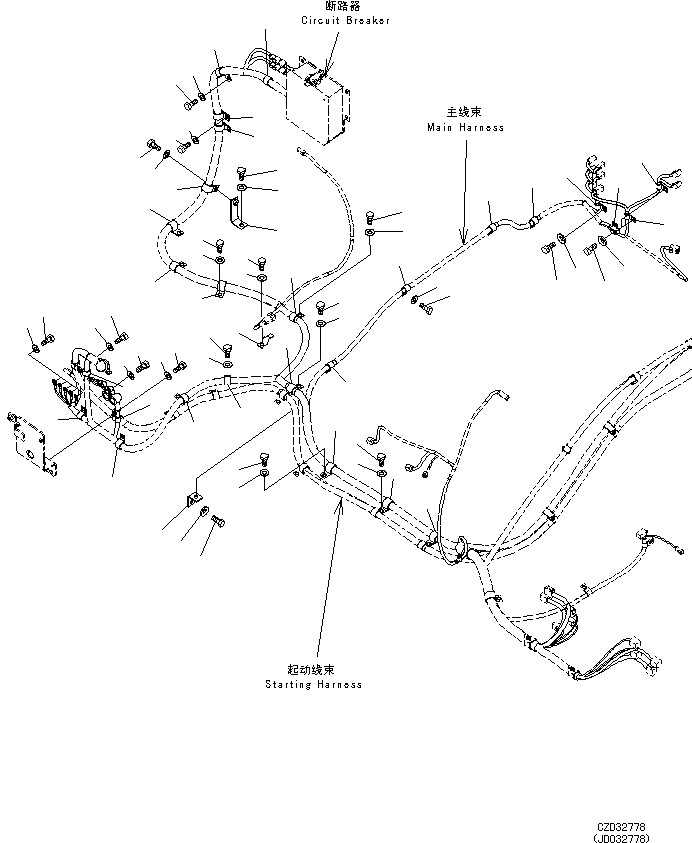 断路器
Circuit Breaker

主线束
Main Harness

起动线束
Starting Harness

CZD32778
(JD032778)