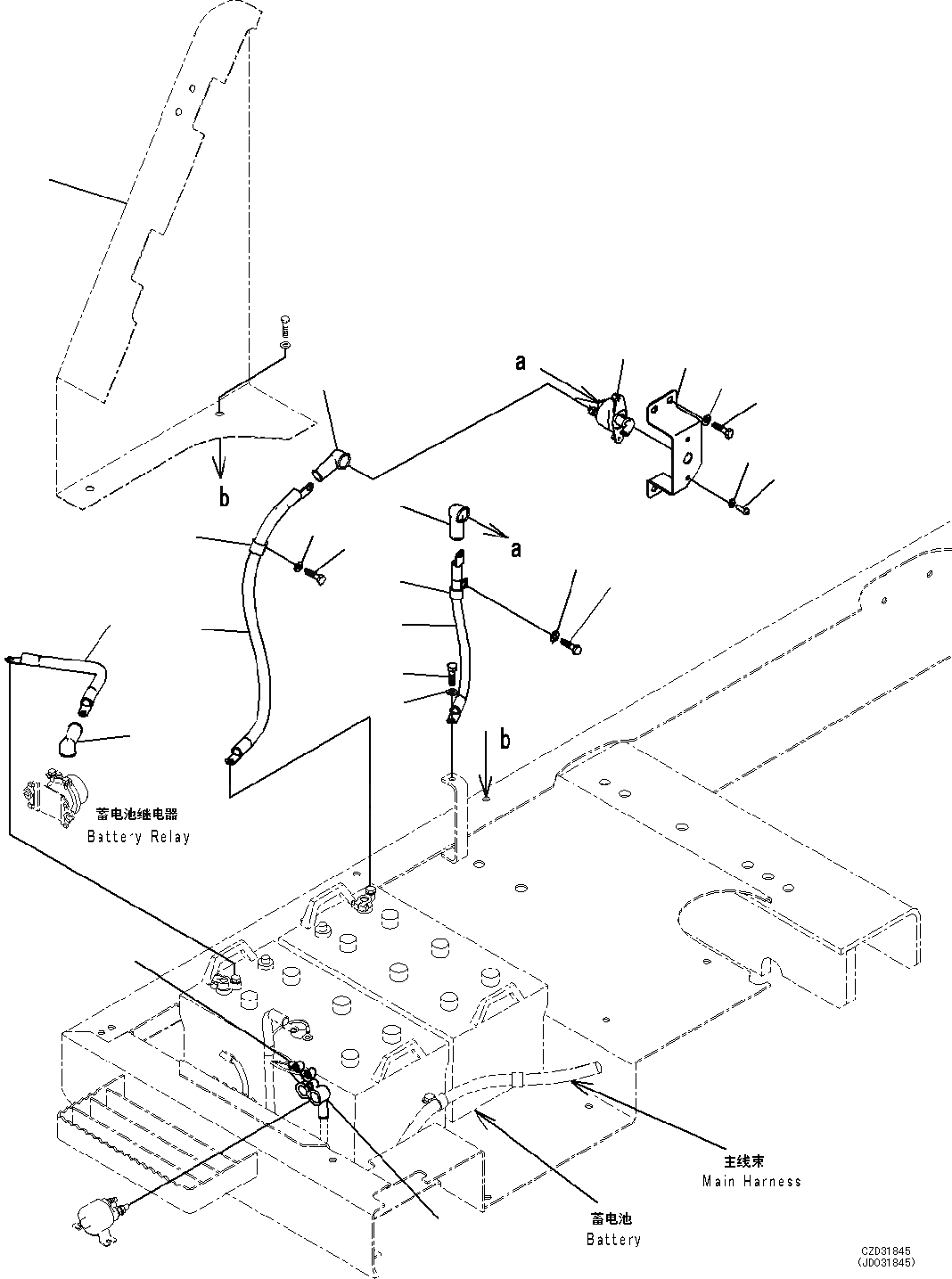 a

b

a

b

蓄电池继电器
Battery Relay

主线束
Main Harness

蓄电池
Battery

CZD31845
(JD031845)