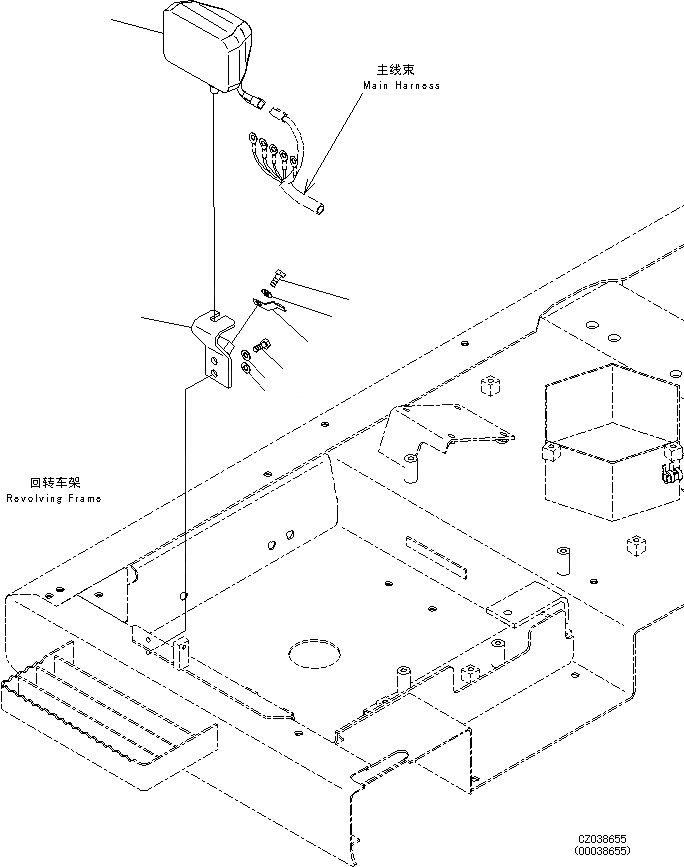 主线束
Main Harness

回转车架
Revolving Frame

CZ038655
(00038655)