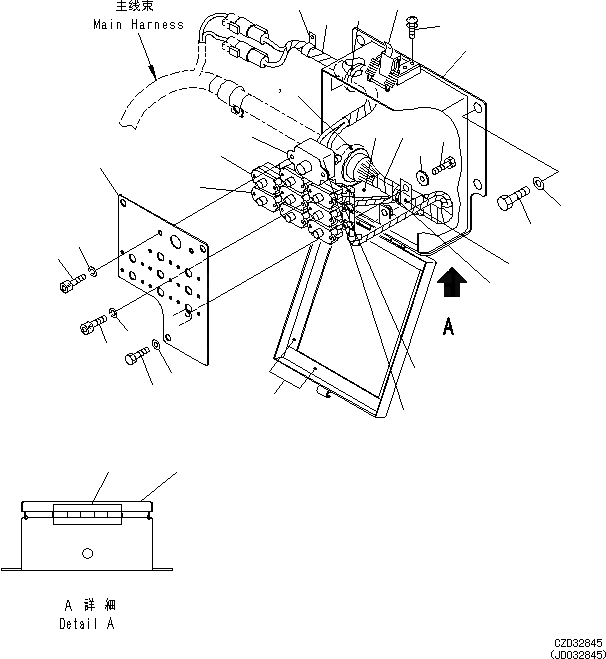 主线束
Main Harness

A

A 詳 細
Detail A

CZD32845
(JD032845)