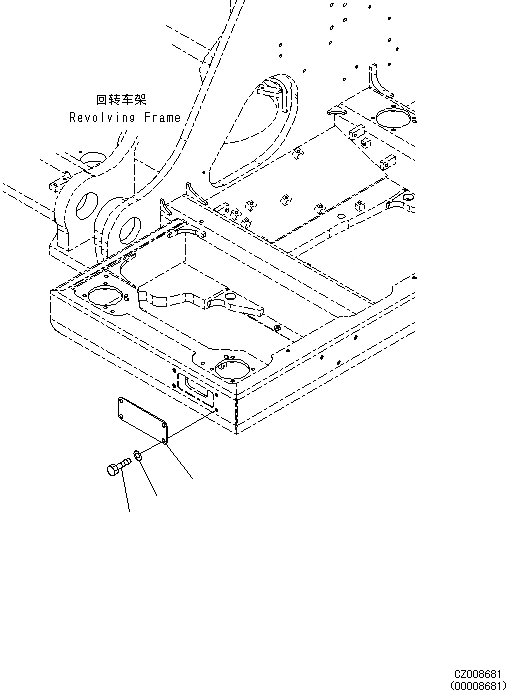 回转车架
Revolving Frame

CZ008681
(00008681)