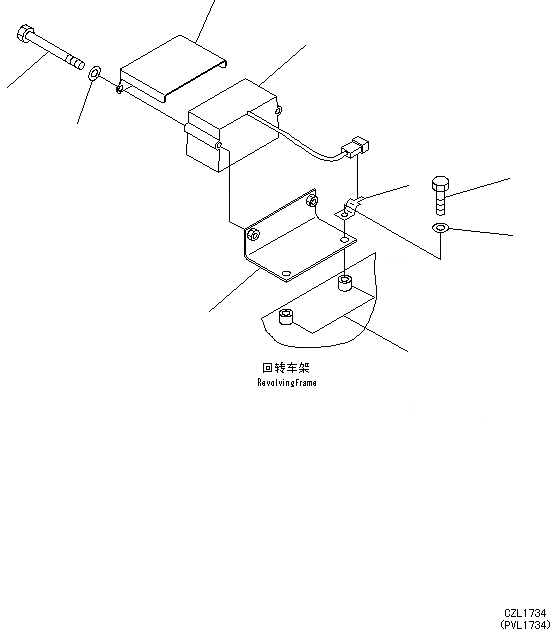 回转车架
RevolvingFrame

CZL1734
(PVL1734)