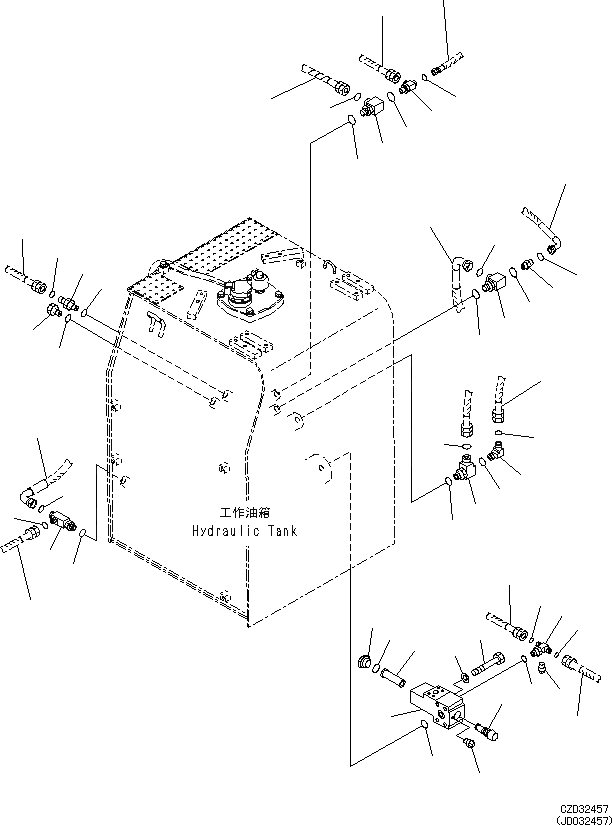 工作油箱
Hydraulic Tank

CZD32457
(JD032457)