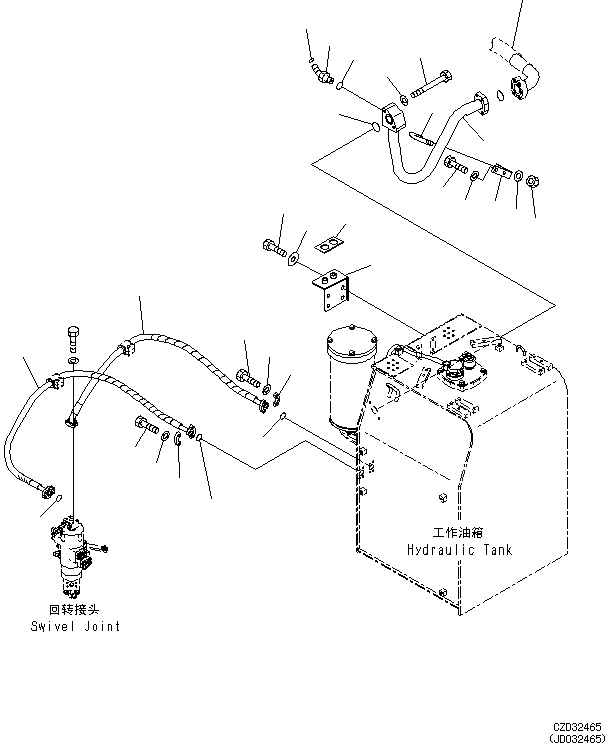 工作油箱
Hydraulic Tank

回转接头
Swivel Joint

CZD32465
(JD032465)