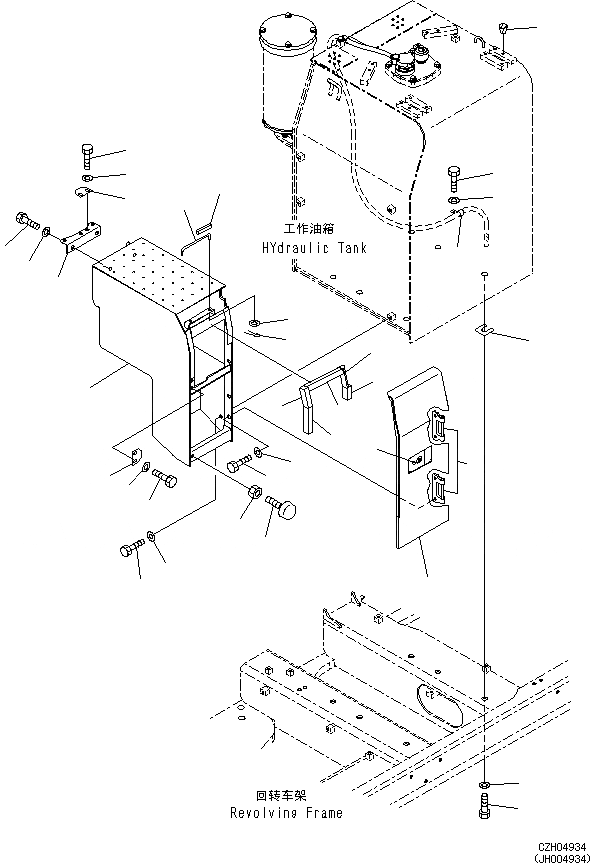 工作油箱
HYdraulic Tank

回转车架
Revolving Frame

CZH04934
(JH004934)