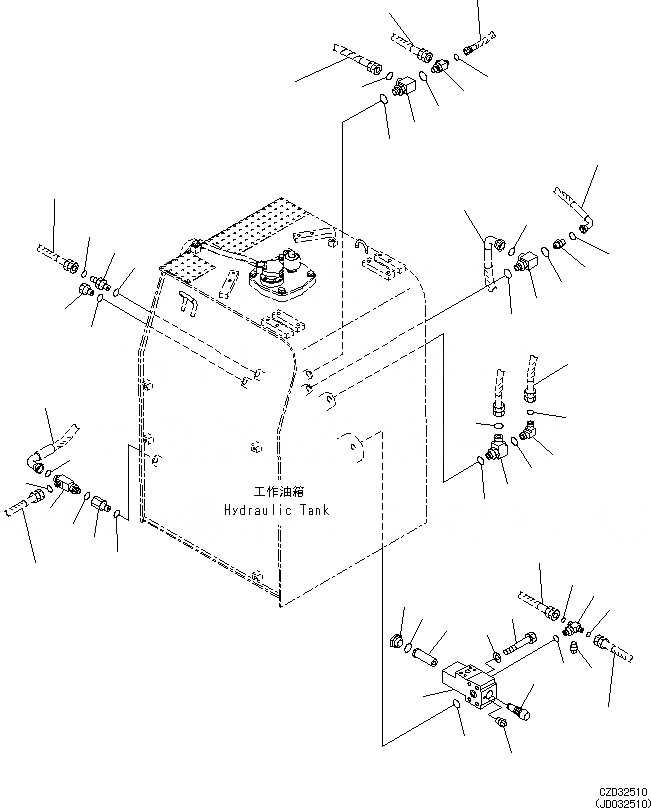 工作油箱
Hydraulic Tank

CZD32510
(JD032510)