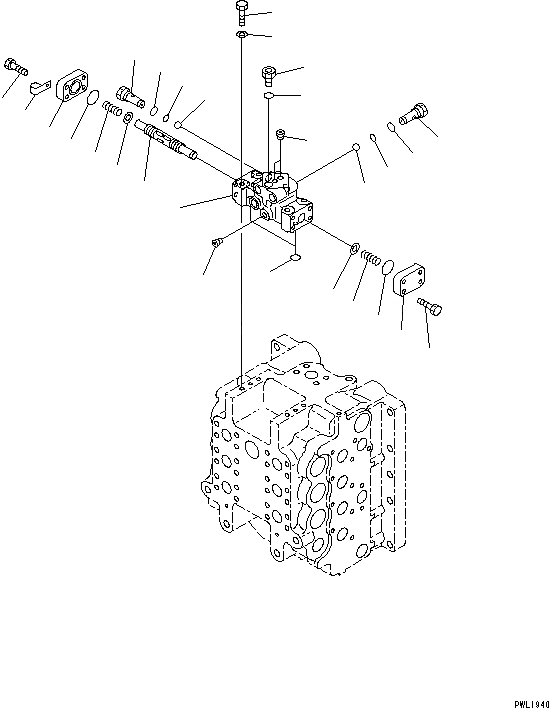 PWL1940