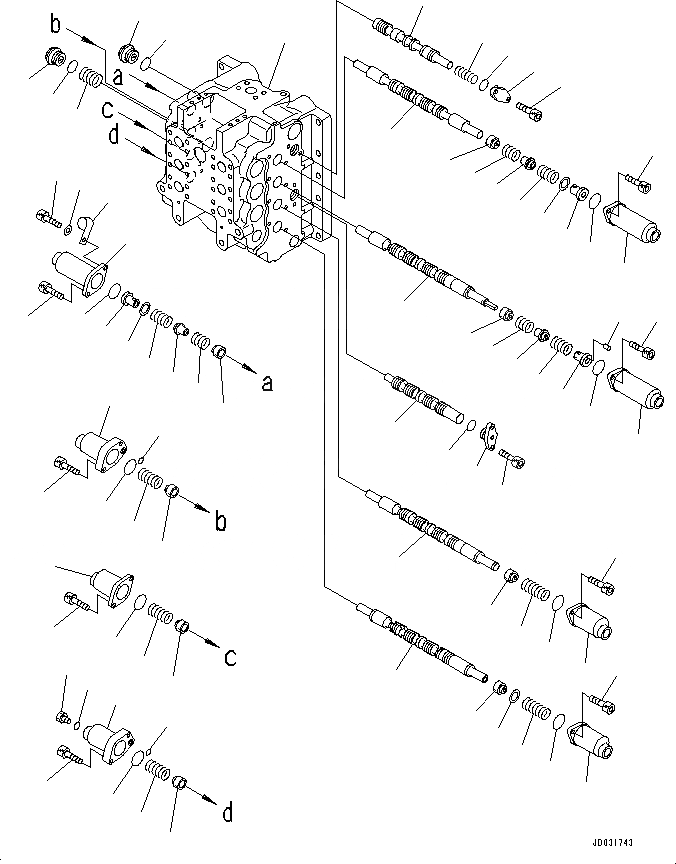 b
a
c
d
a
b
c
d
JD031743