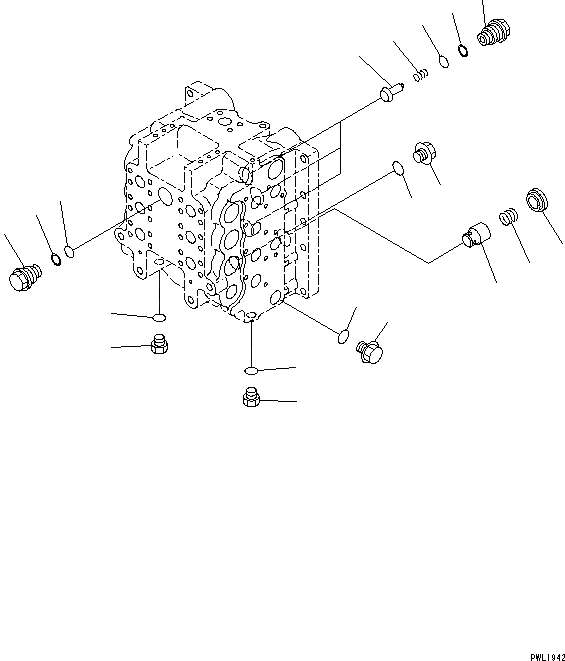 PWL1942