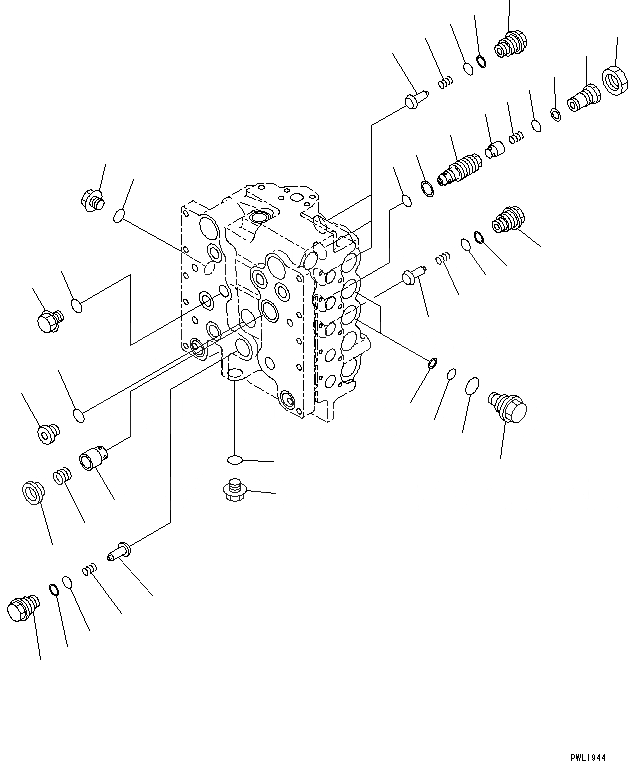 PWL1944