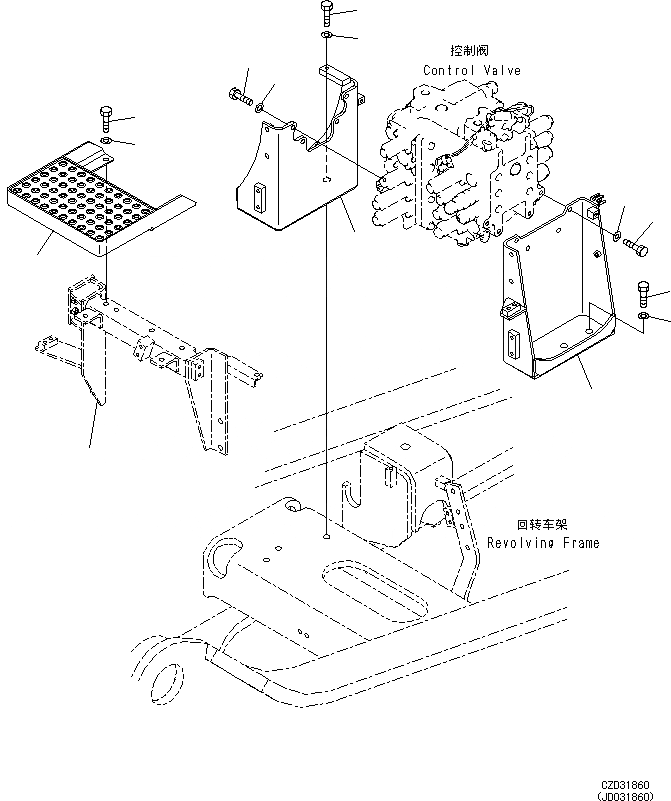 控制阀
Control Valve

回转车架
Revolving Frame

CZD31860
(JD031860)