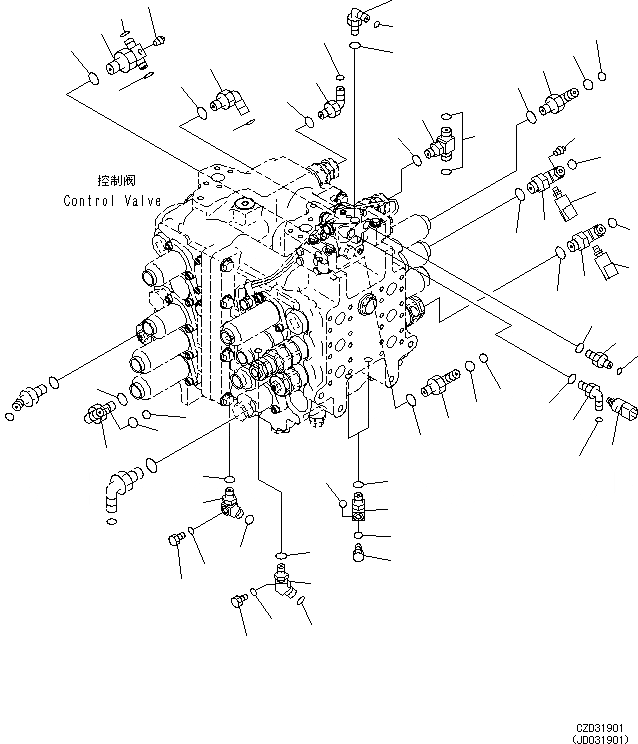 控制阀
Control Valve

CZD31901
(JD031901)