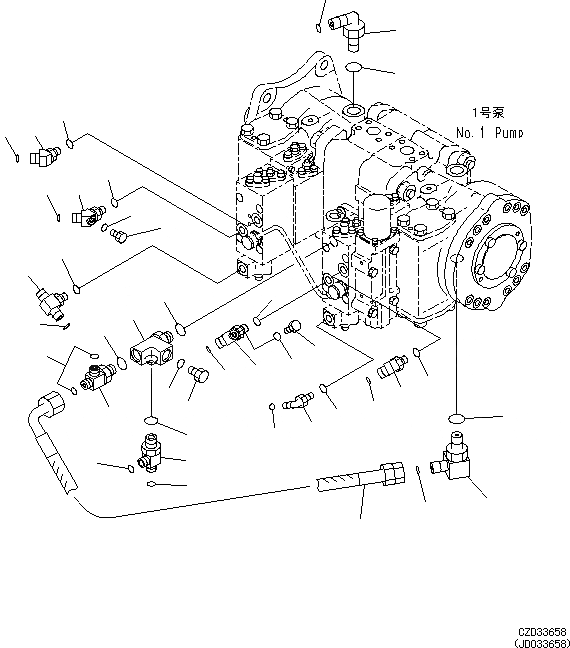 1号泵
No. 1 Pump

CZD33658
(JD033658)