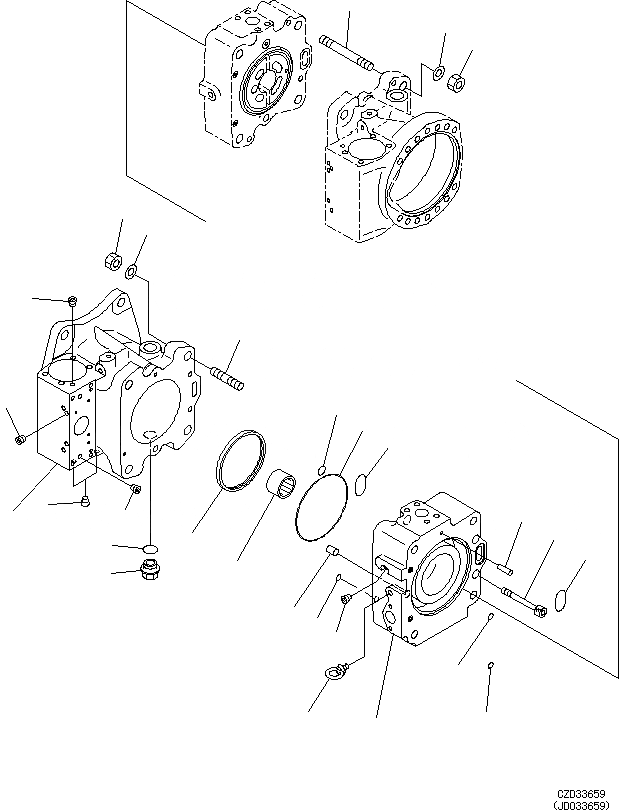 CZD33659
(JD033659)