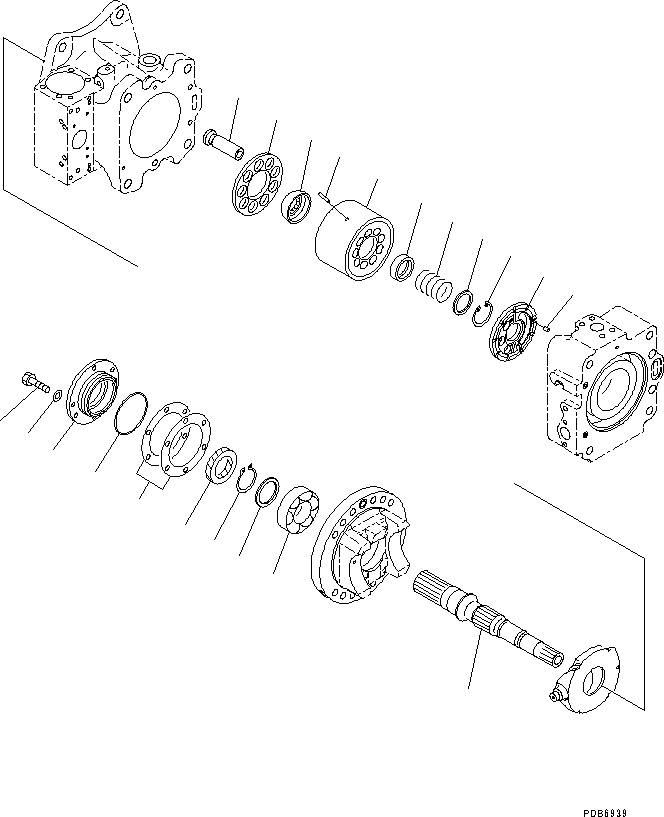 PDB6939