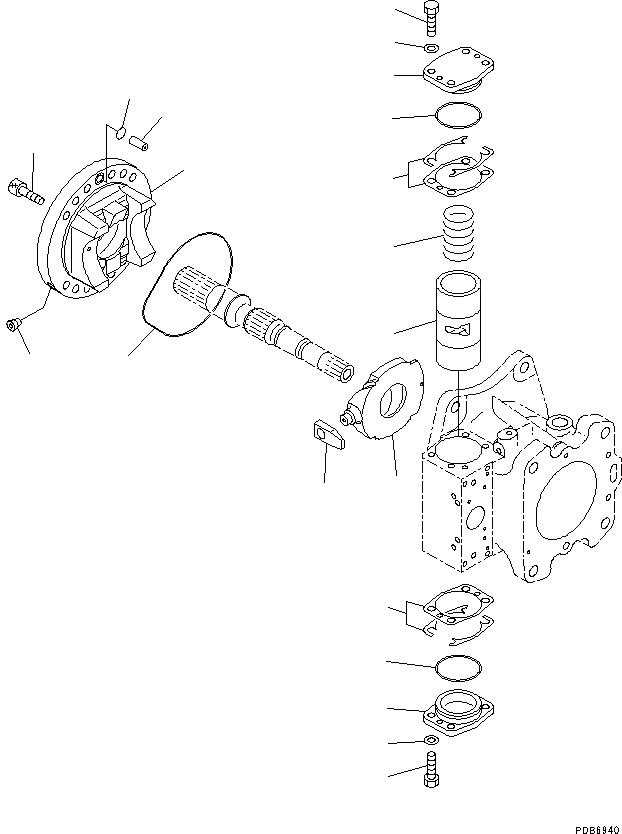 PDB6940