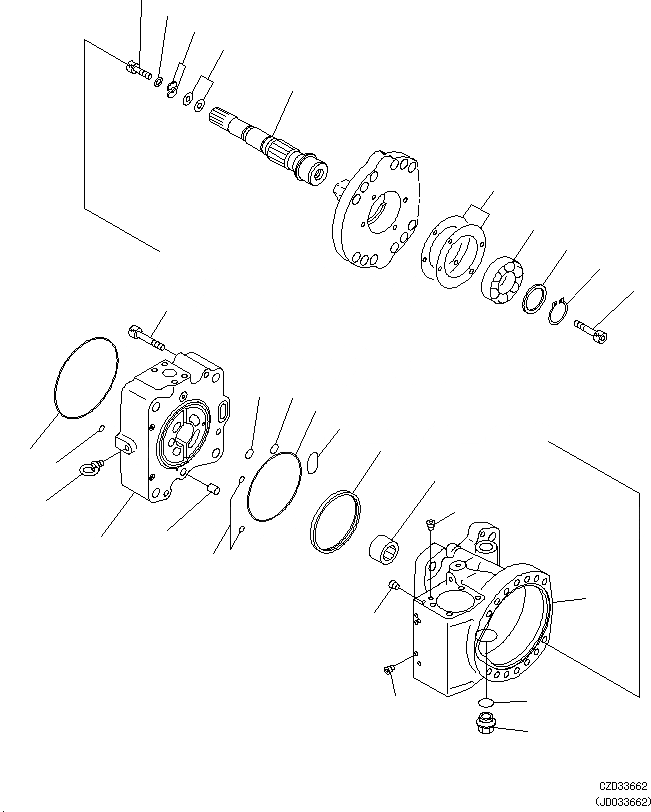 CZD33662
(JD033662)