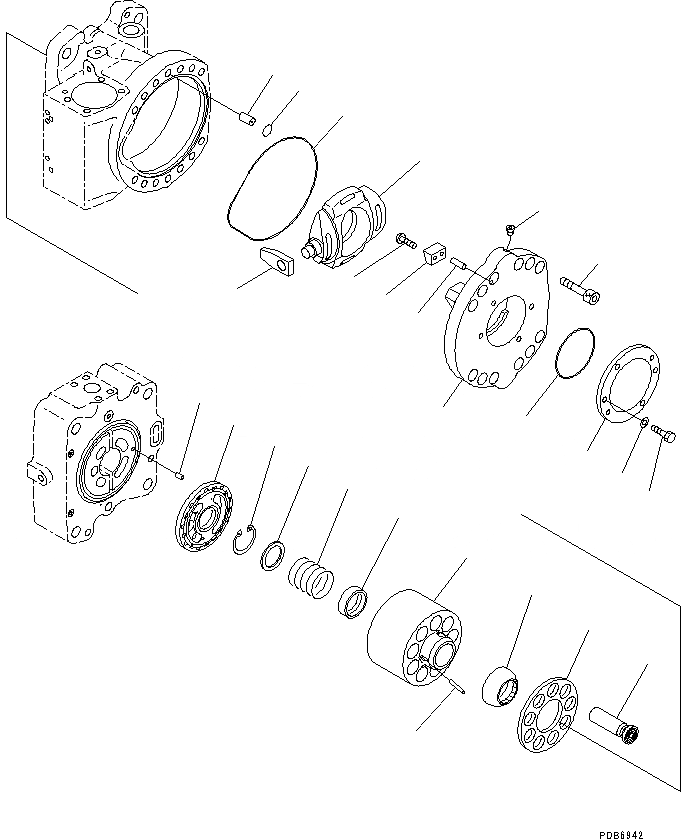 PDB6942