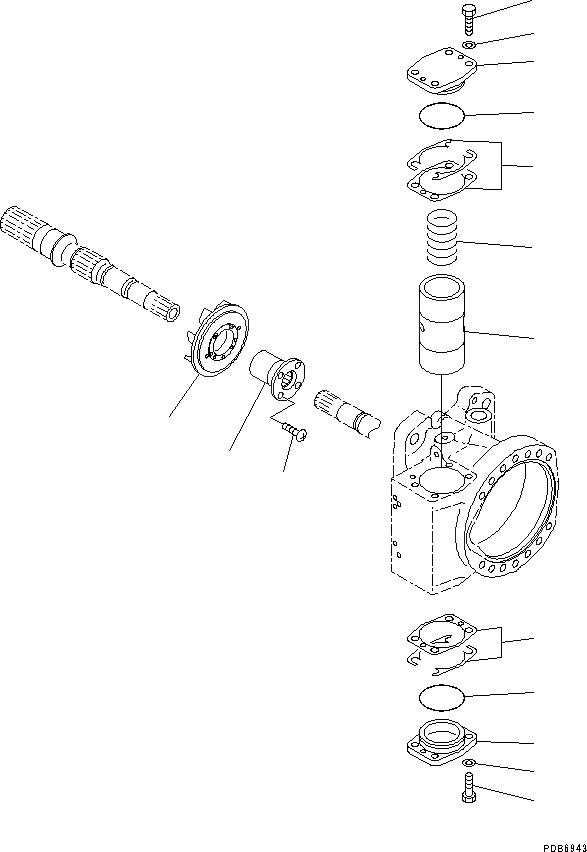 PDB6943