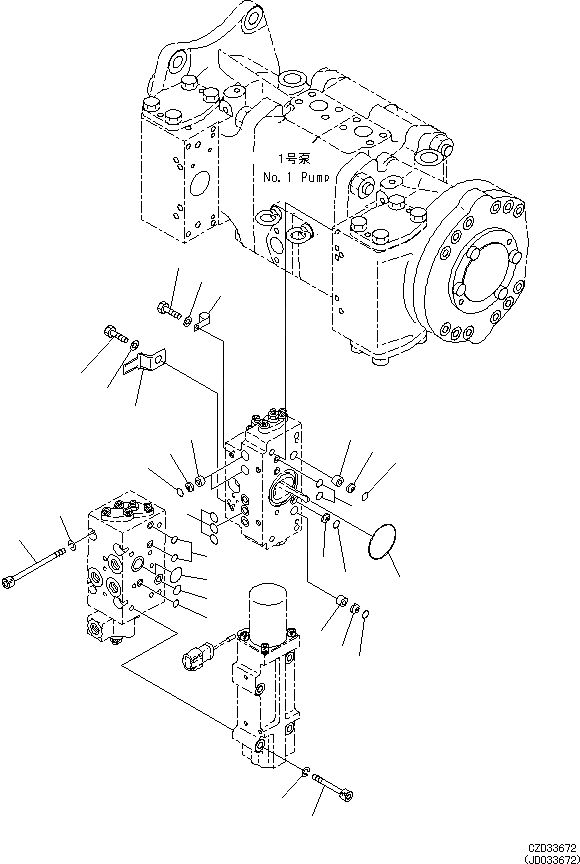 1号泵
No. 1 Pump

CZD33672
(JD033672)