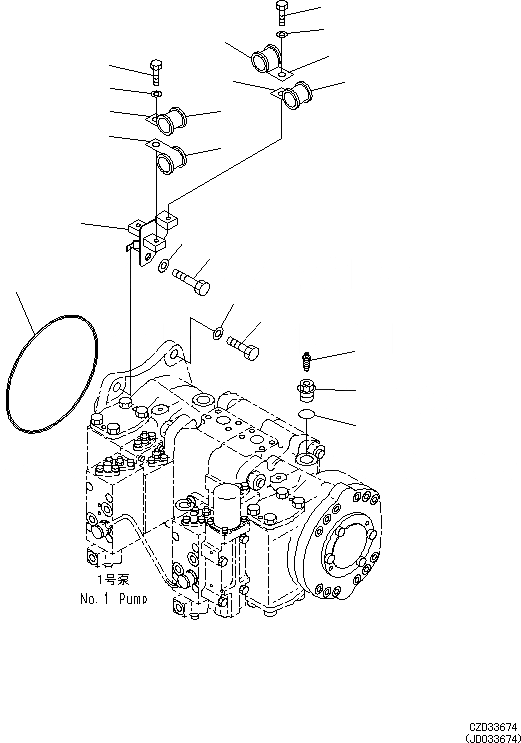 1号泵
No. 1 Pump

CZD33674
(JD033674)