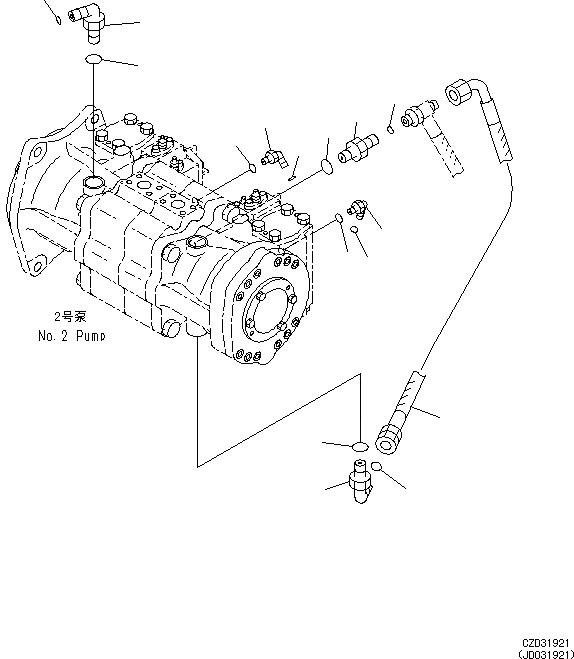 2号泵
No. 2 Pump

CZD31921
(JD031921)