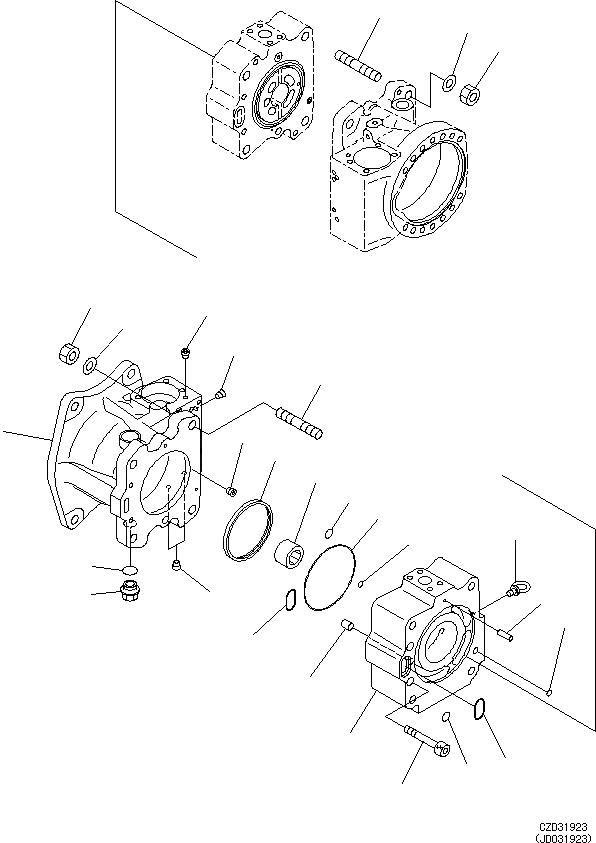 CZD31923
(JD031923)