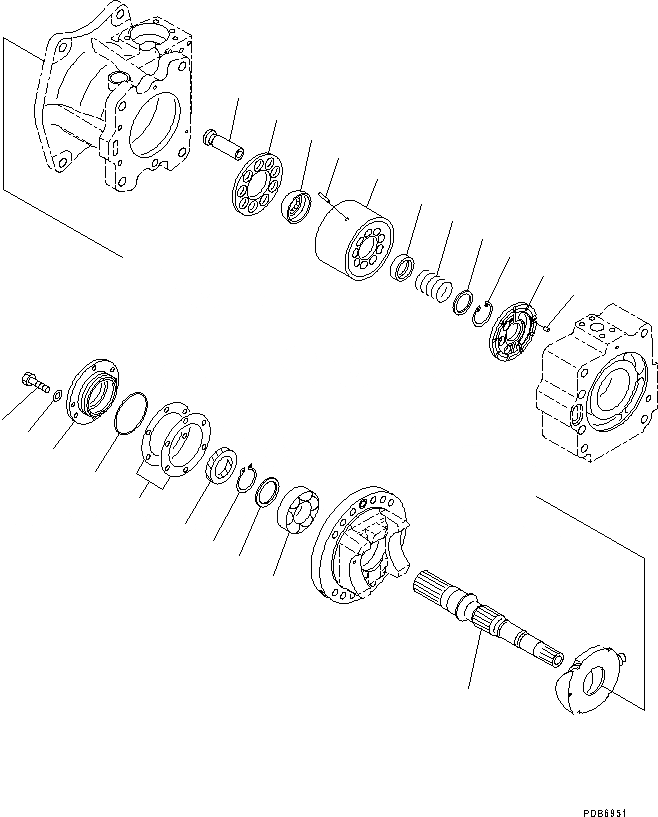 PDB6951