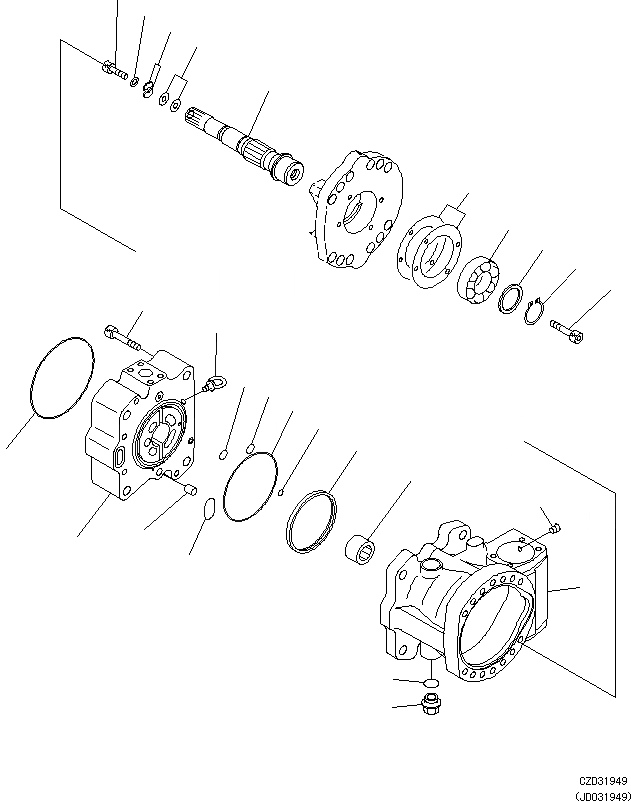 CZD31949
(JD031949)