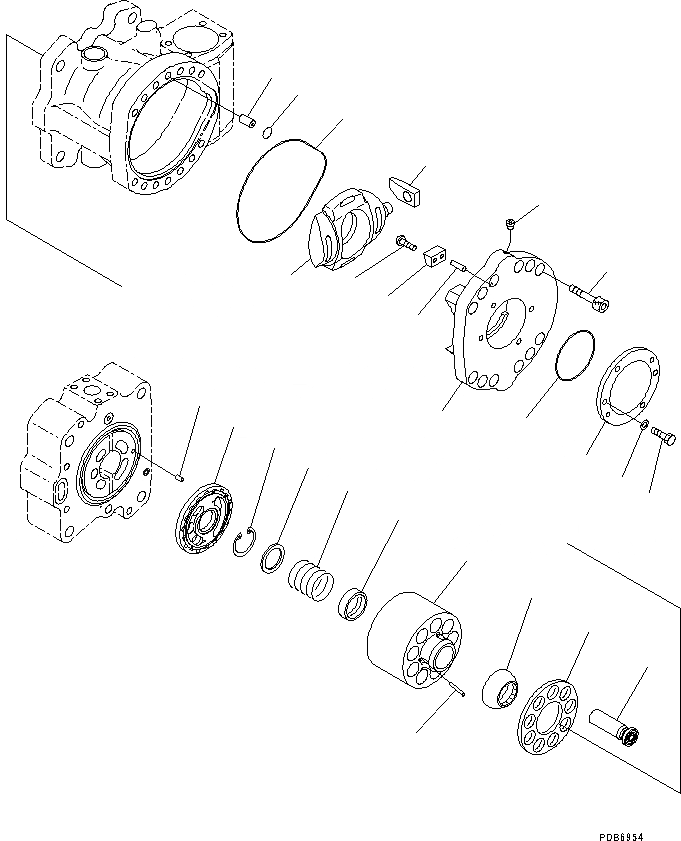 PDB6954